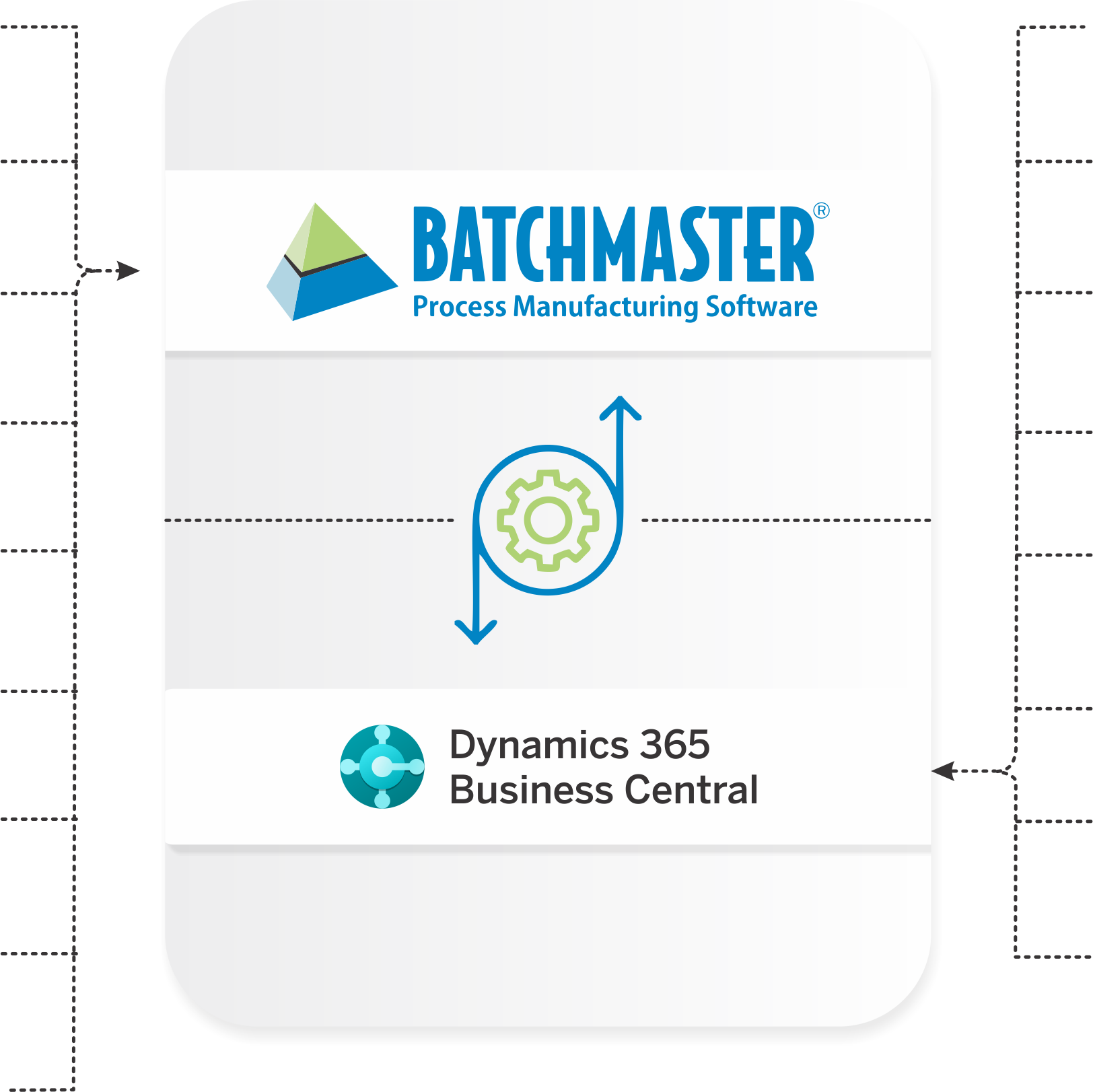 BATCHMASTER®
Process Manufacturing Software

Dynamics 365
Business Central