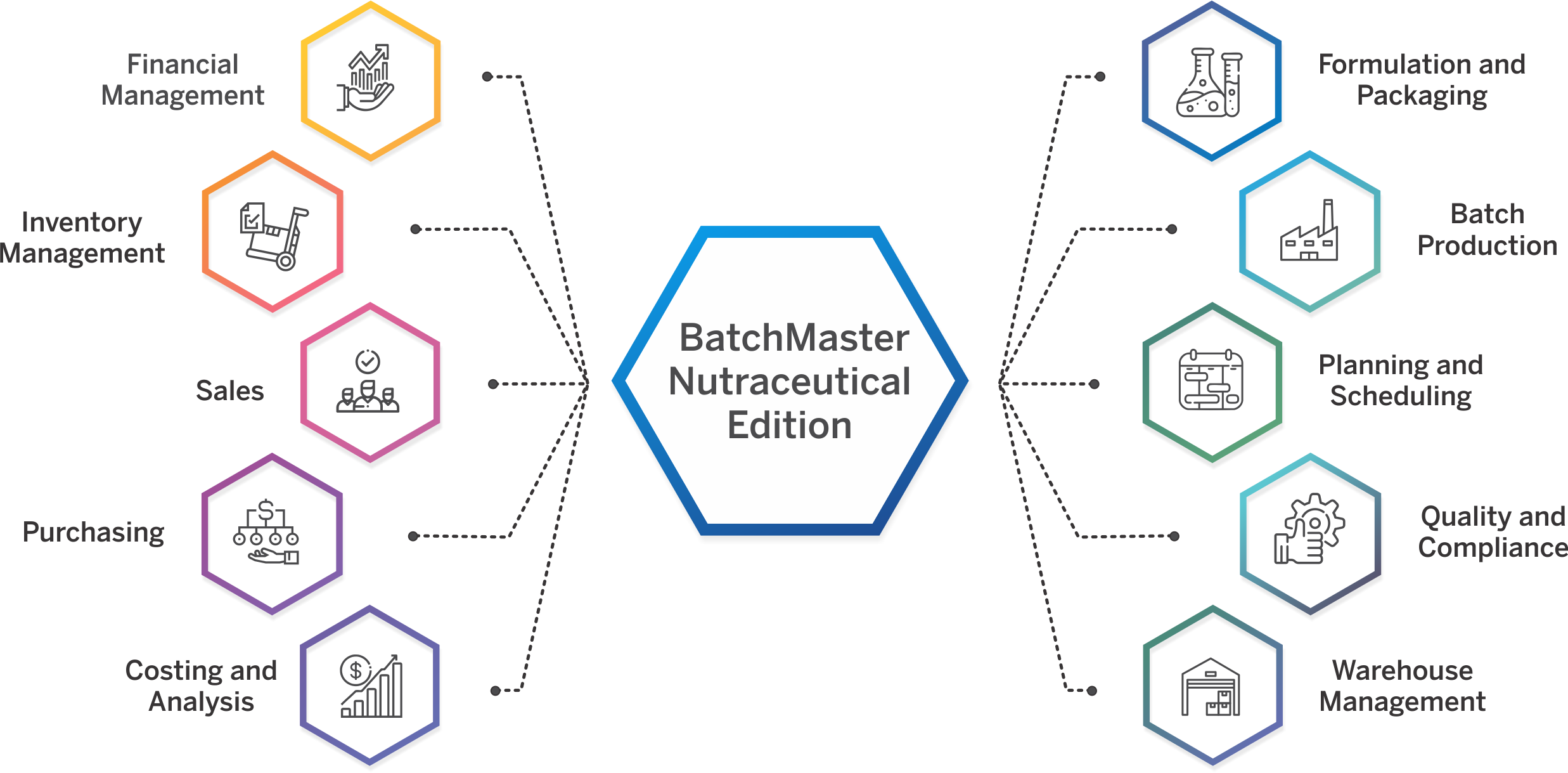 Financial Management

Inventory Management

Sales

Purchasing

Costing and Analysis

BatchMaster Nutraceutical Edition

Formulation and Packaging

Batch Production

Planning and Scheduling

Quality and Compliance

Warehouse Management