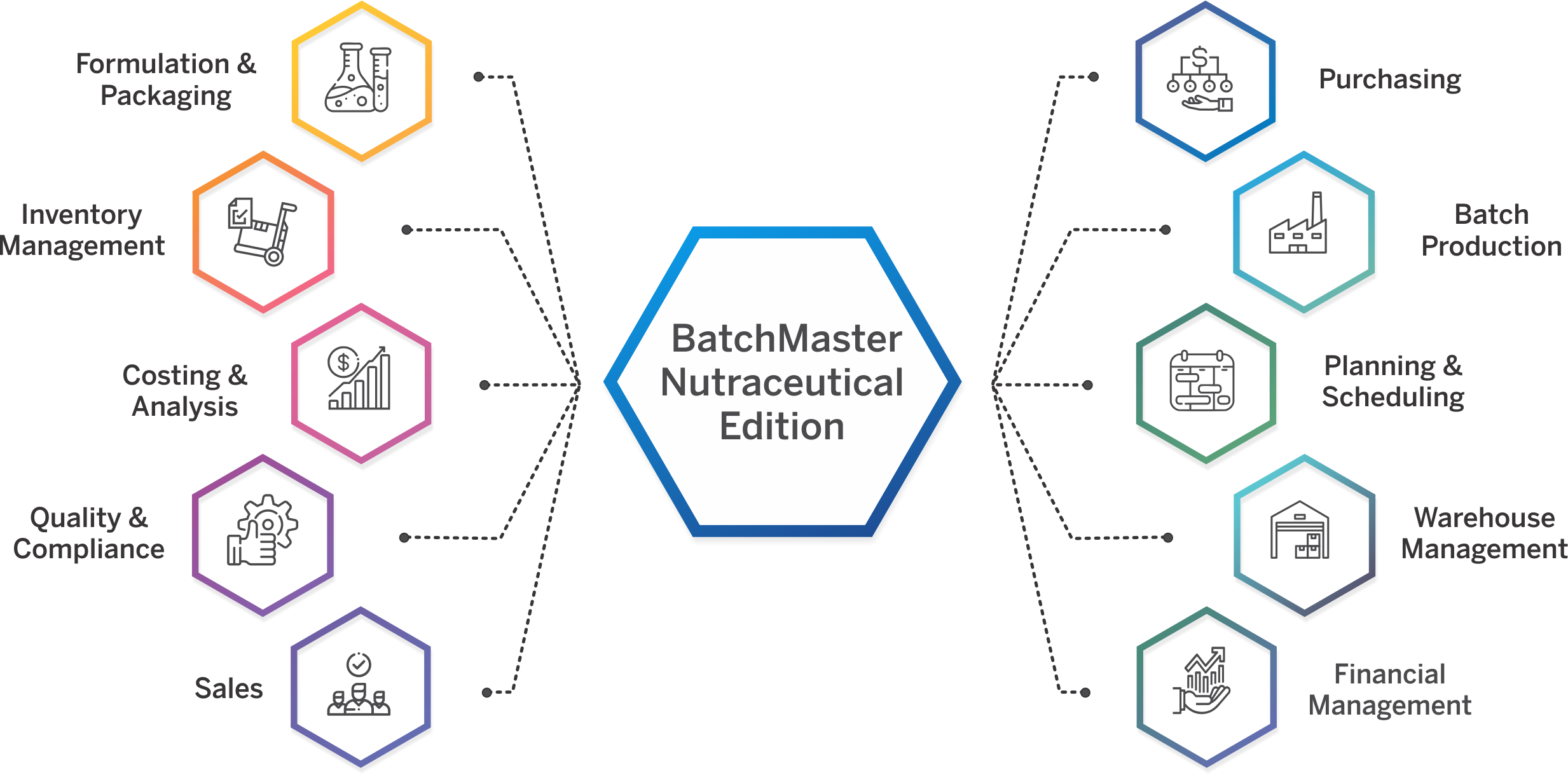 Formulation & Packaging

Inventory Management

Costing & Analysis

Quality & Compliance

Sales

BatchMaster Nutraceutical Edition

Purchasing

Batch Production

Planning & Scheduling

Warehouse Management

Financial Management