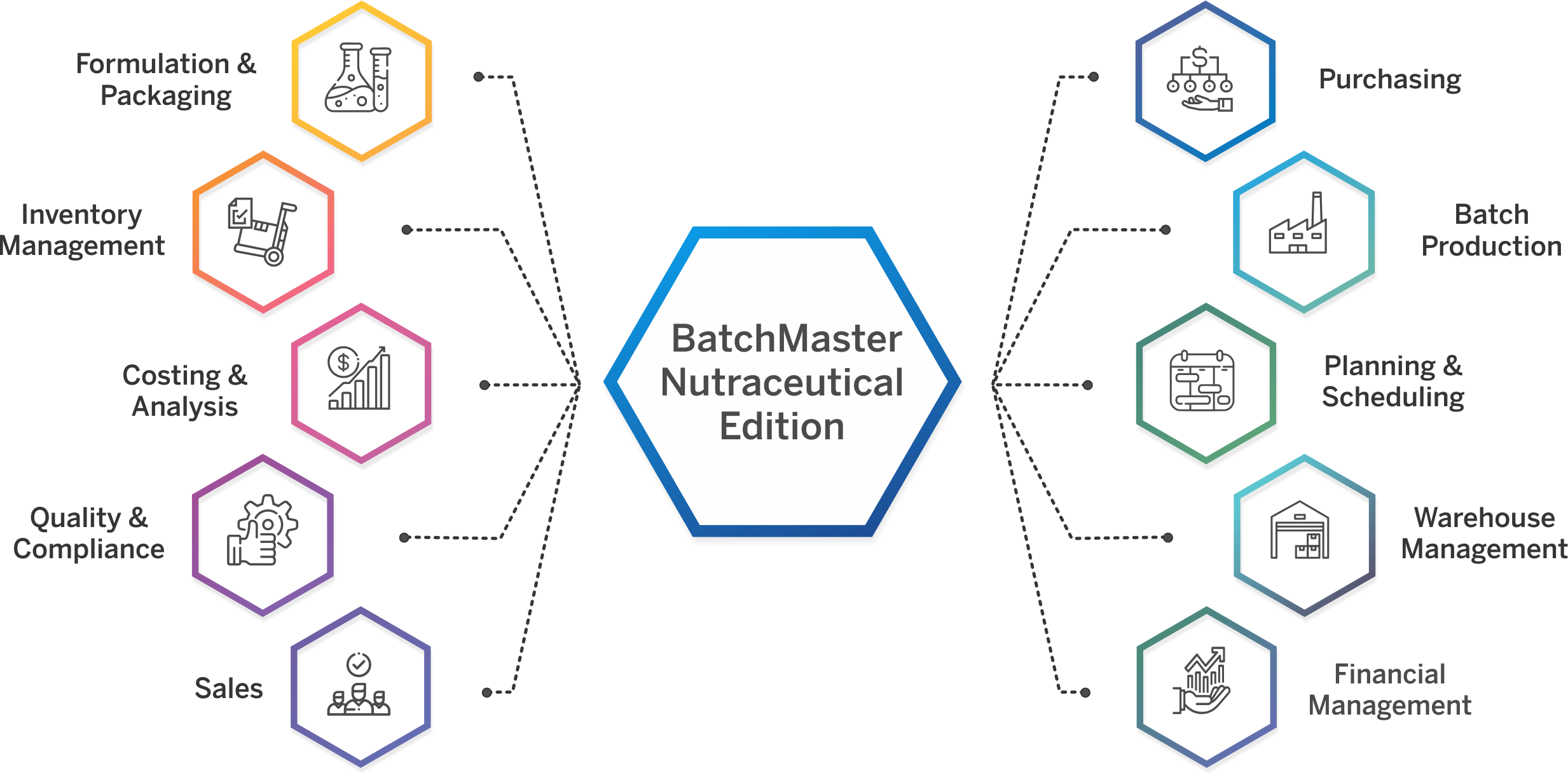 Formulation & Packaging

Inventory Management

Costing & Analysis

Quality & Compliance

Sales

BatchMaster Nutraceutical Edition

Purchasing

Batch Production

Planning & Scheduling

Warehouse Management

Financial Management